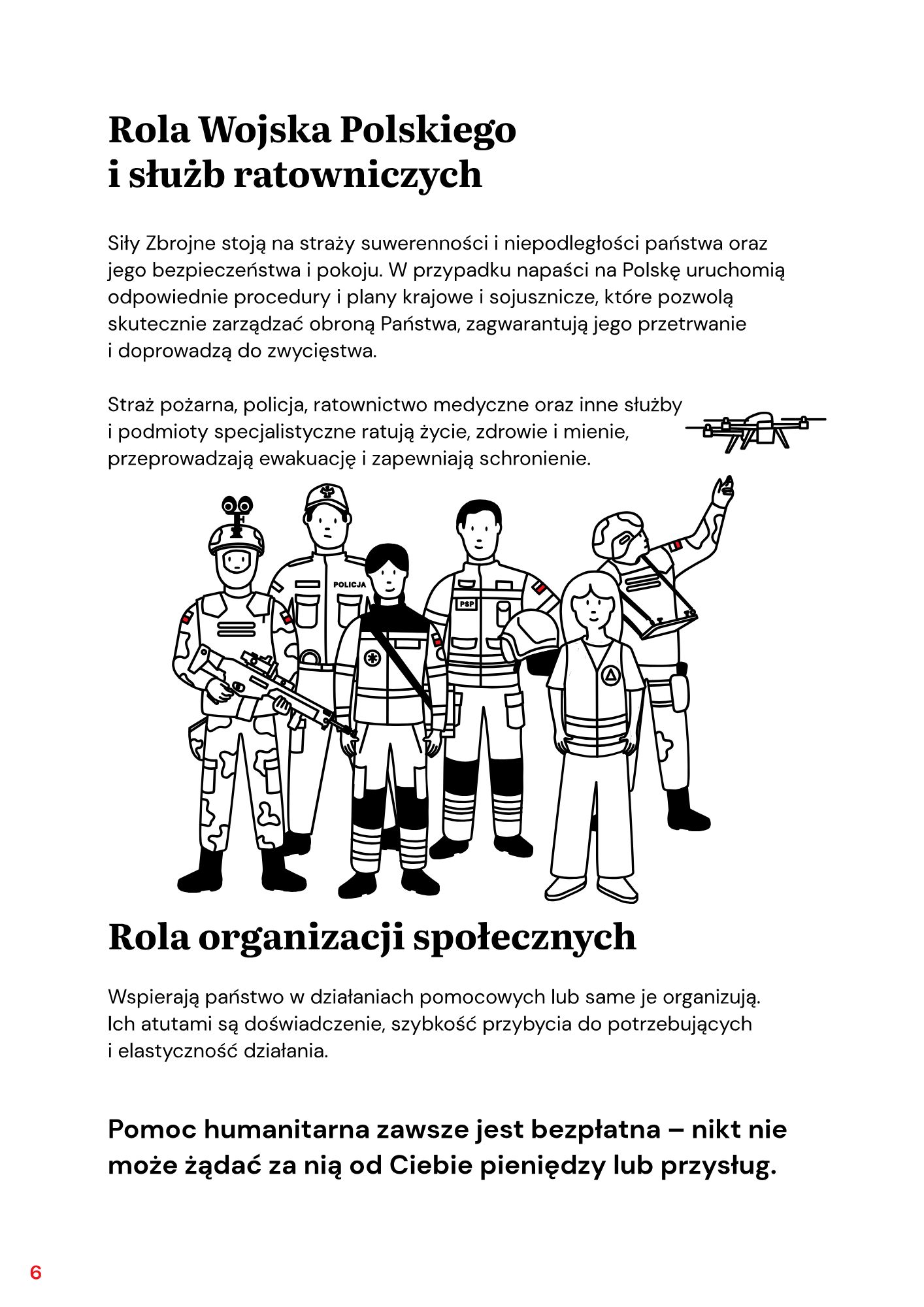 Rola Wojska Polskiego i służb ratowniczych

Siły Zbrojne stoją na straży suwerenności i niepodległości państwa oraz jego bezpieczeństwa i pokoju. W przypadku napaści na Polskę uruchomią odpowiednie procedury i plany krajowe i sojusznicze, które pozwolą skutecznie zarządzać obroną Państwa, zagwarantują jego przetrwanie i doprowadzą do zwycięstwa.

Straż pożarna, policja, ratownictwo medyczne oraz inne służby i podmioty specjalistyczne ratują życie, zdrowie i mienie, przeprowadzają ewakuację i zapewniają schronienie.

POLICJA

PSP

Rola organizacji społecznych

Wspierają państwo w działaniach pomocowych lub same je organizują. Ich atutami są doświadczenie, szybkość przybycia do potrzebujących i elastyczność działania.

Pomoc humanitarna zawsze jest bezpłatna – nikt nie może żądać za nią od Ciebie pieniędzy lub przysług.

6